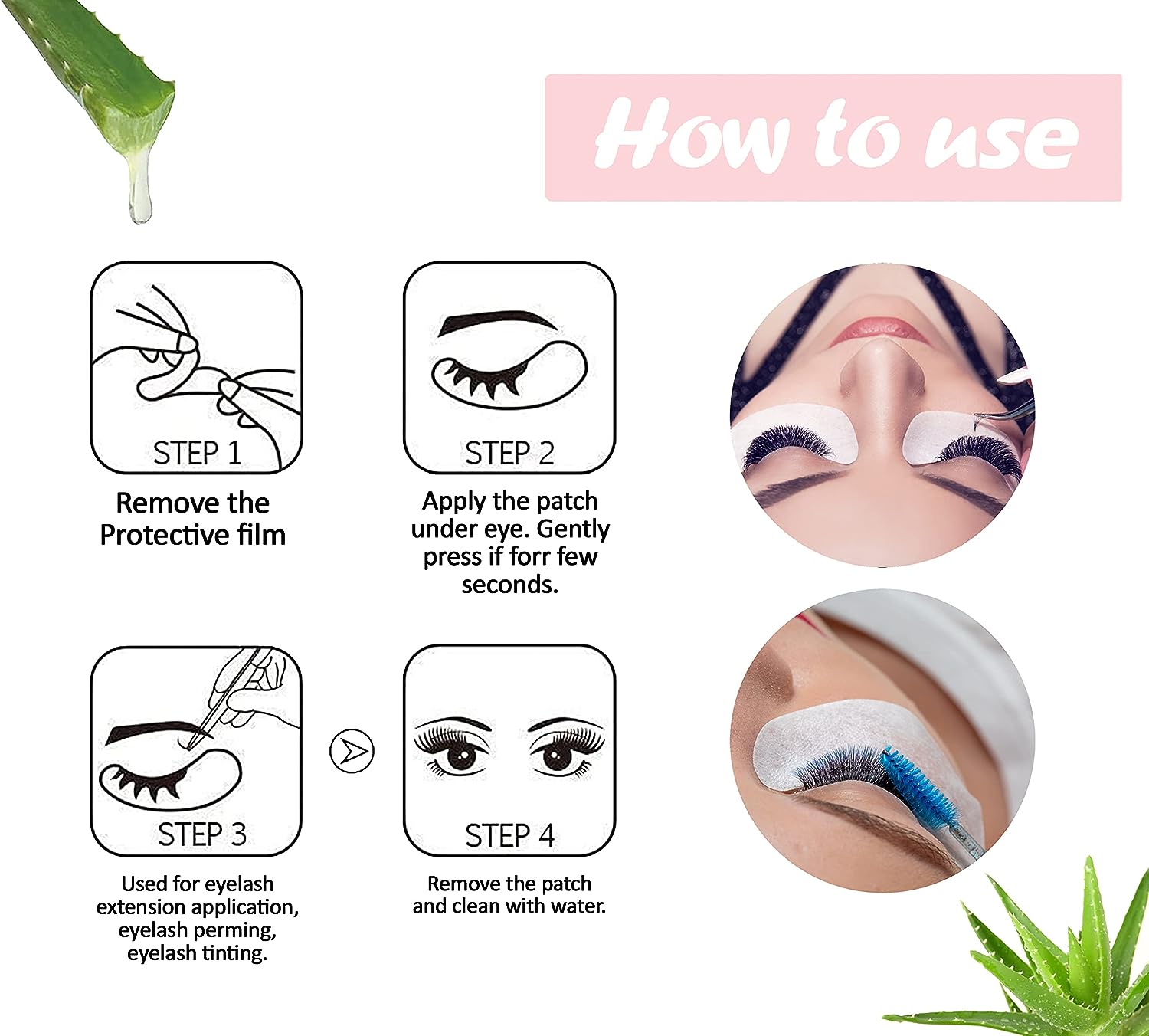 How to use

STEP 1

Remove the Protective film

STEP 2

Apply the patch under eye. Gently press if forr few seconds.

STEP 3

Used for eyelash extension application, eyelash perming, eyelash tinting.

STEP 4

Remove the patch and clean with water.